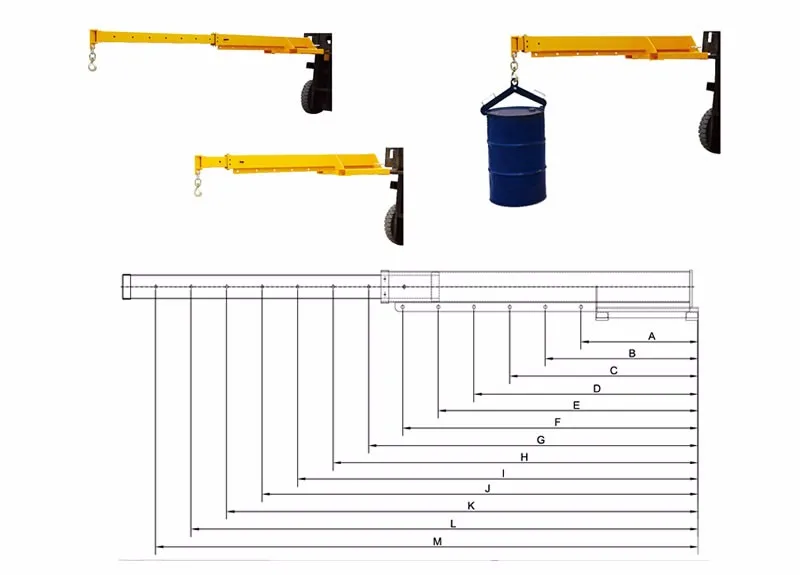 A
B
C
D
E
F
G
H
I
J
K
L
M