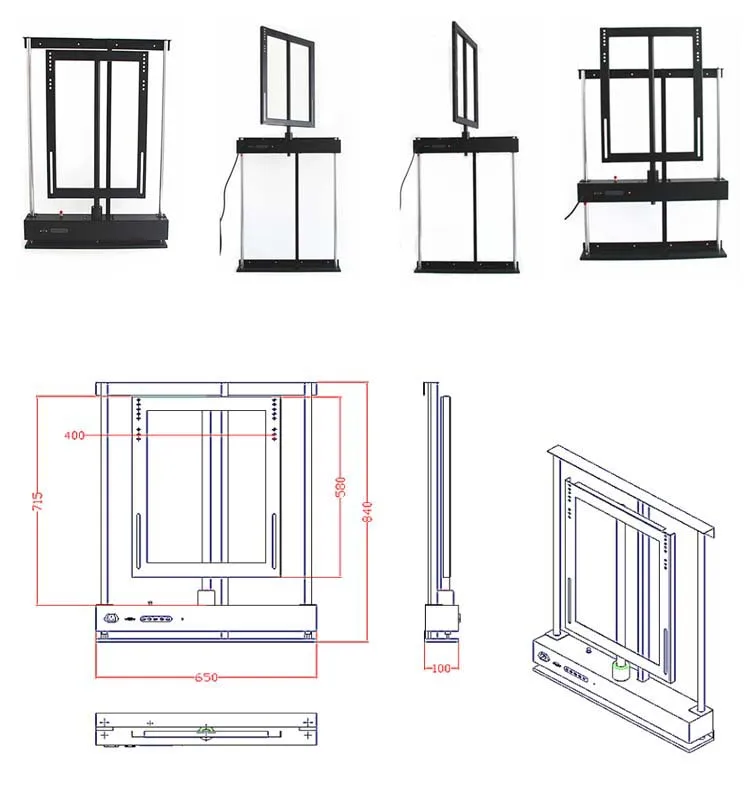 400

715

580

840

650

100