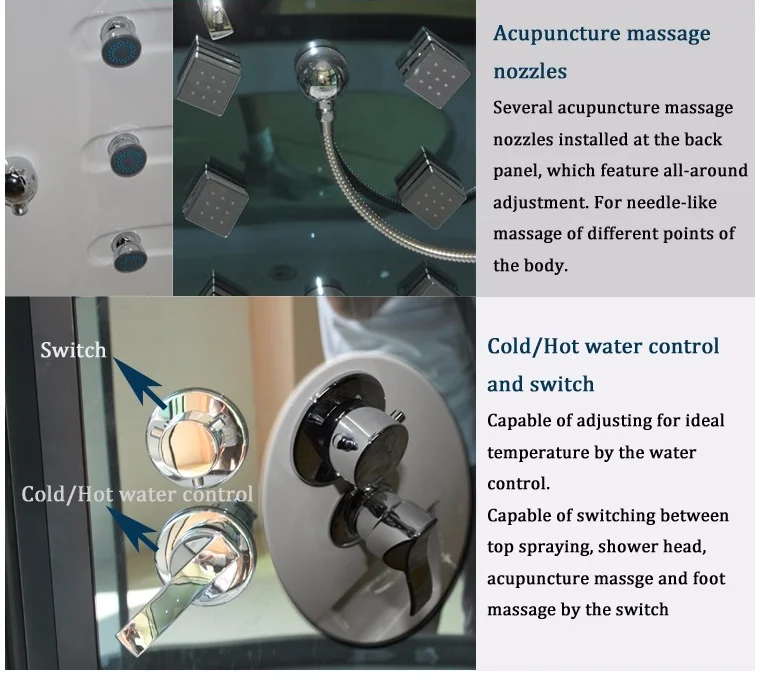 Acupuncture massage nozzles

Several acupuncture massage nozzles installed at the back panel, which feature all-around adjustment. For needle-like massage of different points of the body.

Switch

Cold/Hot water control

Cold/Hot water control and switch

Capable of adjusting for ideal temperature by the water control.

Capable of switching between top spraying, shower head, acupuncture massge and foot massage by the switch