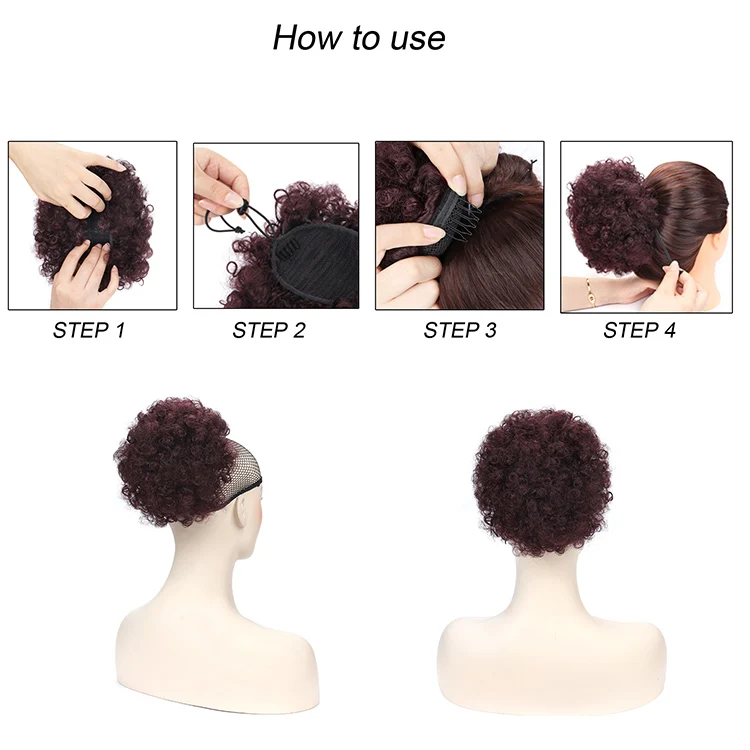 How to use

STEP 1

STEP 2

STEP 3

STEP 4