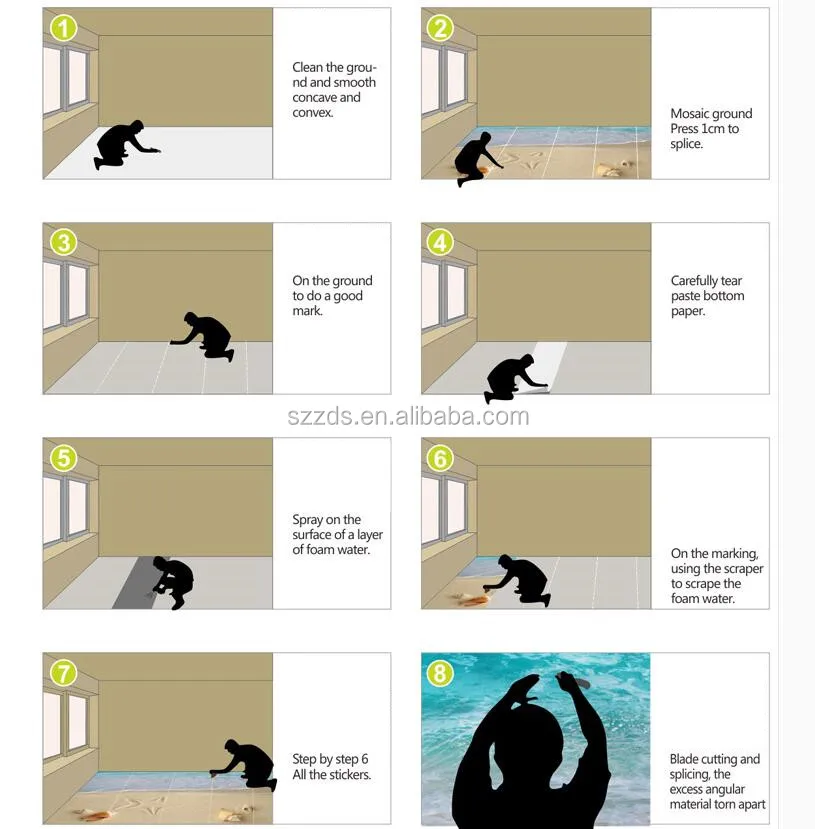 1
Clean the ground and smooth concave and convex.

2
Mosaic ground Press 1cm to splice.

3
On the ground to do a good mark.

4
Carefully tear paste bottom paper.

szzds.en.alibaba.com

5
Spray on the surface of a layer of foam water.

6
On the marking, using the scraper to scrape the foam water.

7
Step by step 6 All the stickers.

8
Blade cutting and splicing, the excess angular material torn apart