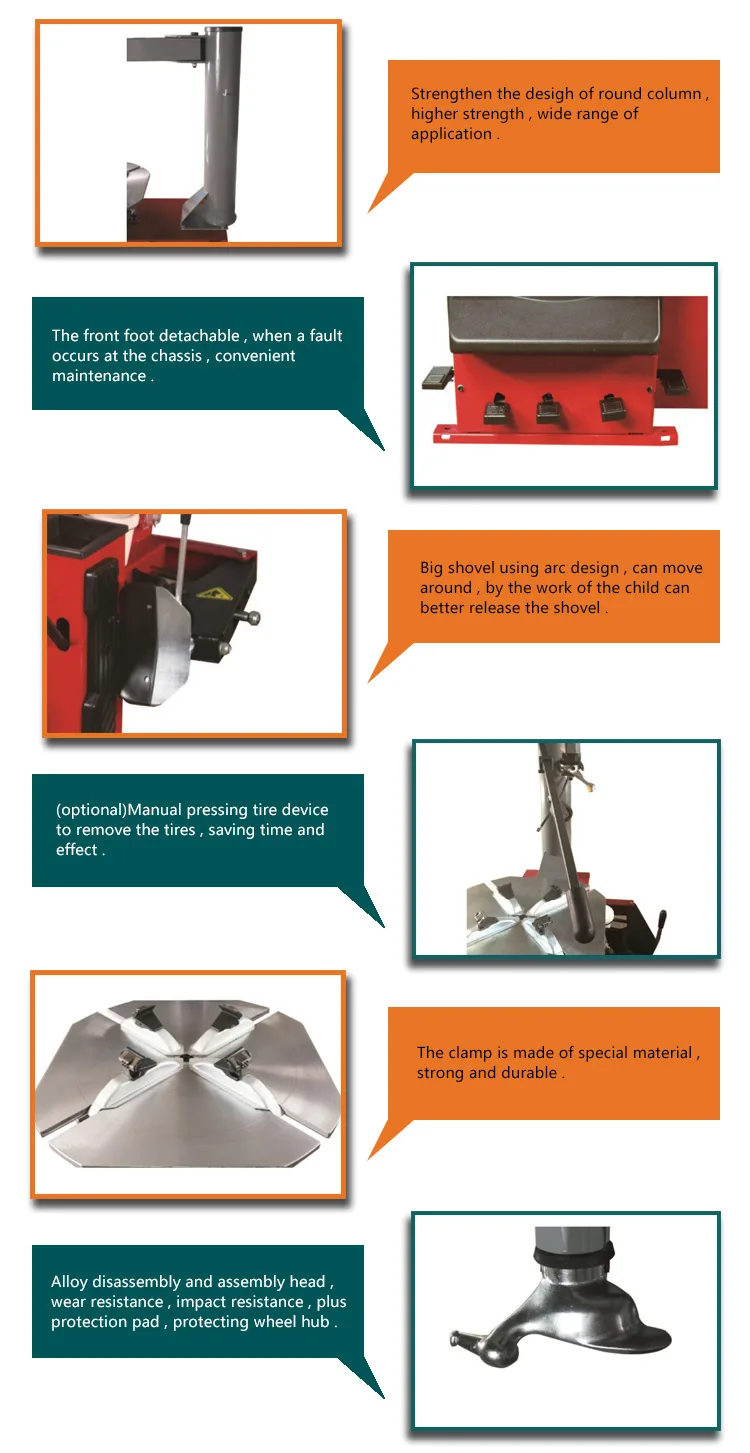 Strengthen the desigh of round column , higher strength , wide range of application .

The front foot detachable , when a fault occurs at the chassis , convenient maintenance .

Big shovel using arc design , can move around , by the work of the child can better release the shovel .

(optional)Manual pressing tire device to remove the tires , saving time and effect .

The clamp is made of special material , strong and durable .

Alloy disassembly and assembly head , wear resistance , impact resistance , plus protection pad , protecting wheel hub .