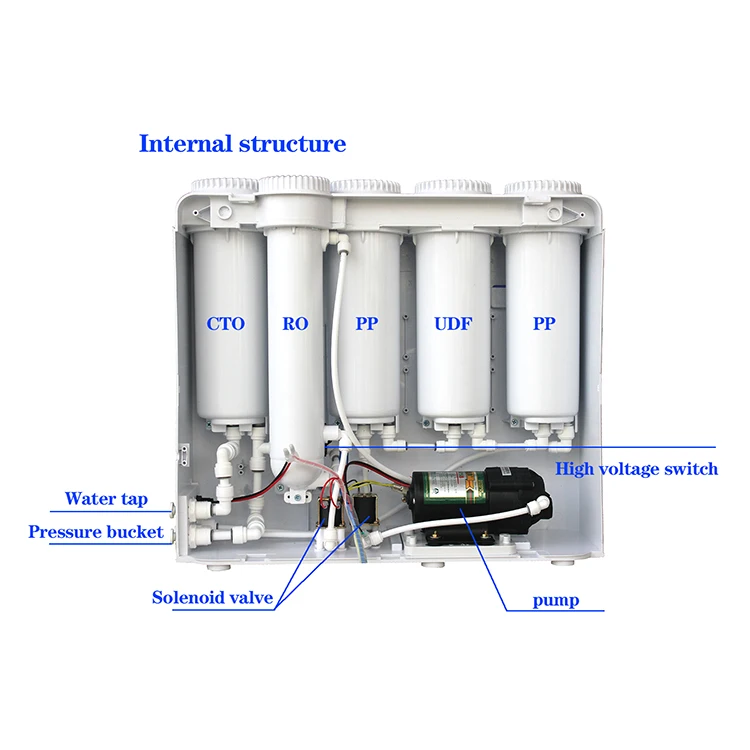 Internal structure

CTO RO PP UDF PP

High voltage switch

Water tap

Pressure bucket

Solenoid valve

pump