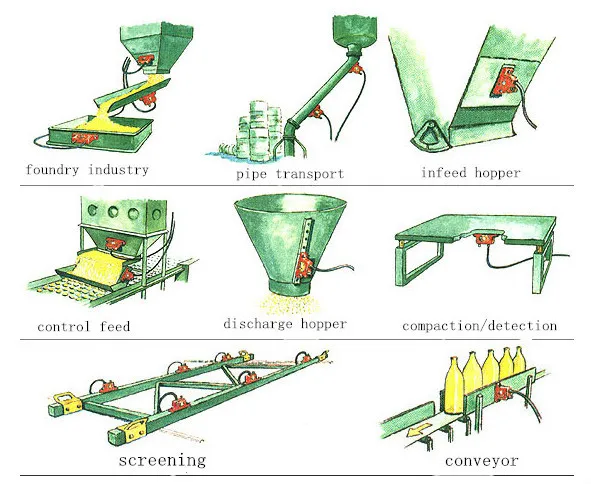 foundry industry

pipe transport

infeed hopper

control feed

discharge hopper

compaction/detection

screening

conveyor