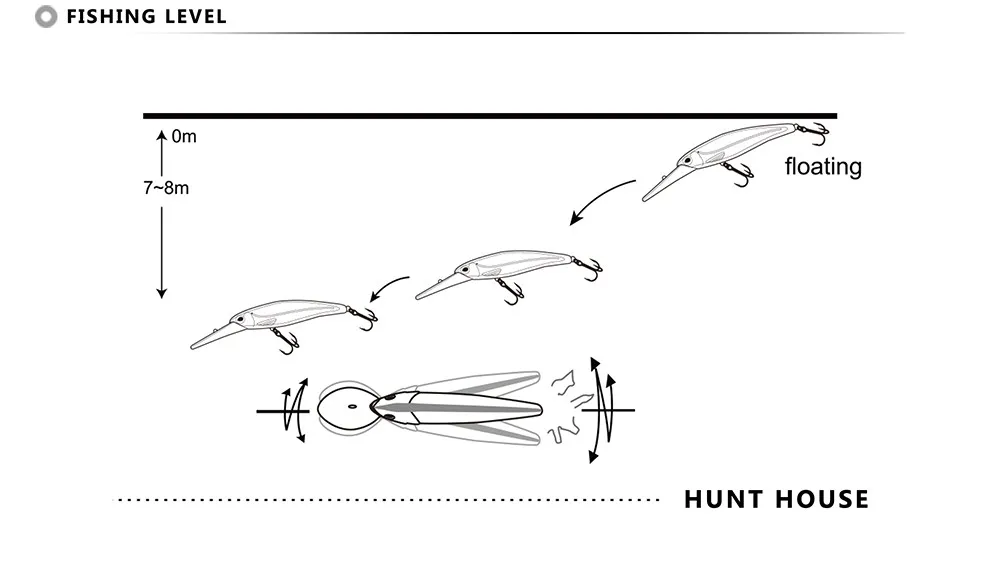 FISHING LEVEL

0m

7~8m

floating

HUNT HOUSE