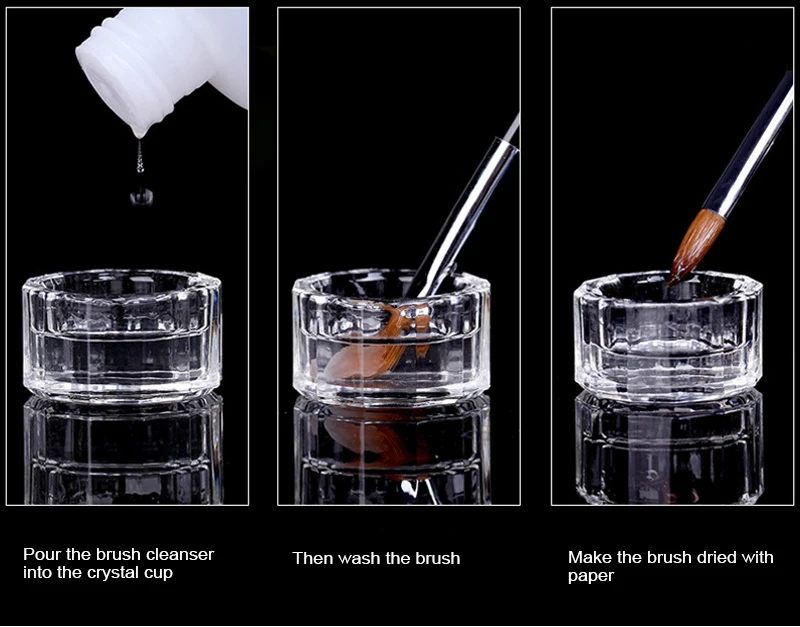 Pour the brush cleanser into the crystal cup

Then wash the brush

Make the brush dried with paper