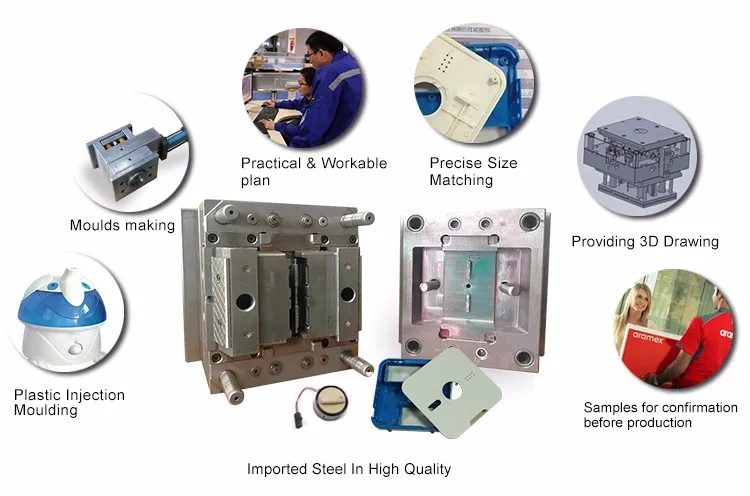 Practical & Workable plan

Precise Size Matching

Moulds making

Providing 3D Drawing

aramex

Plastic Injection Moulding

Samples for confirmation before production

Imported Steel In High Quality