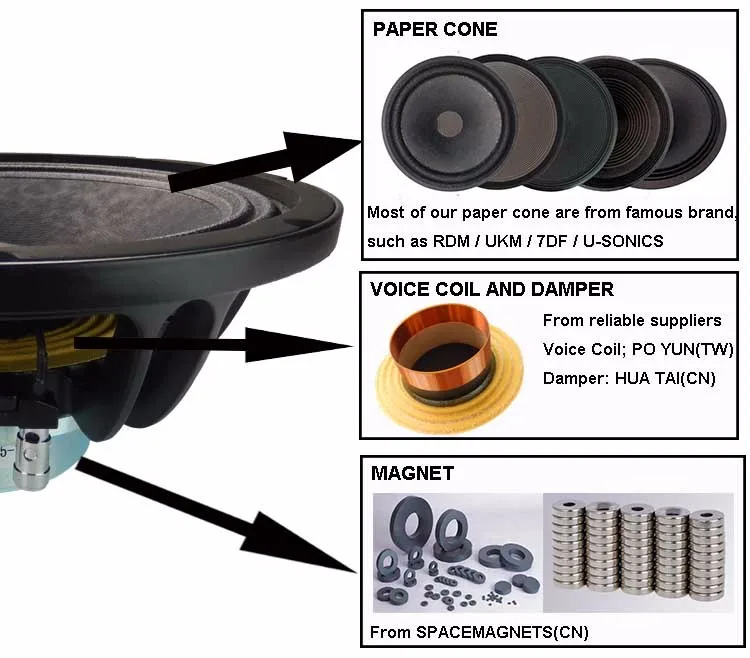 PAPER CONE

Most of our paper cone are from famous brand, such as RDM / UKM / 7DF / U-SONICS

VOICE COIL AND DAMPER

From reliable suppliers
Voice Coil; PO YUN(TW)
Damper: HUA TAI(CN)

MAGNET

From SPACEMAGNETS(CN)