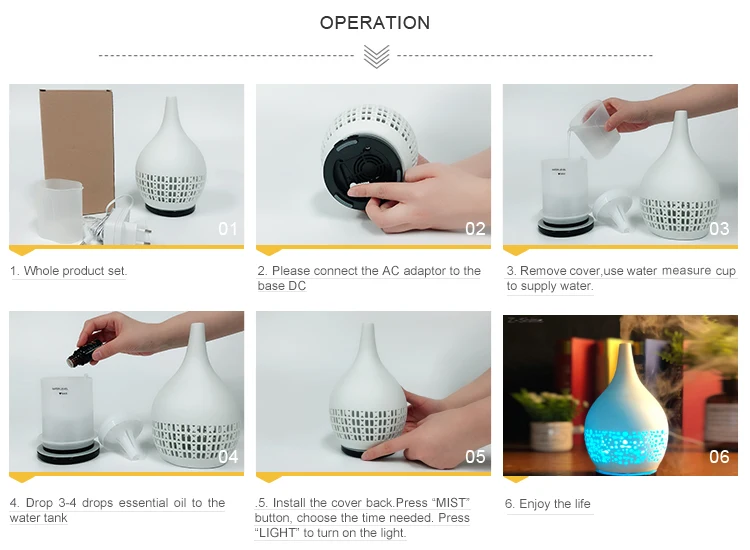 OPERATION

01

1. Whole product set.

02

2. Please connect the AC adaptor to the base DC

03

3. Remove cover,use water measure cup to supply water.

04

4. Drop 3-4 drops essential oil to the water tank

05

.5. Install the cover back.Press "MIST" button, choose the time needed. Press "LIGHT" to turn on the light.

06

6. Enjoy the life