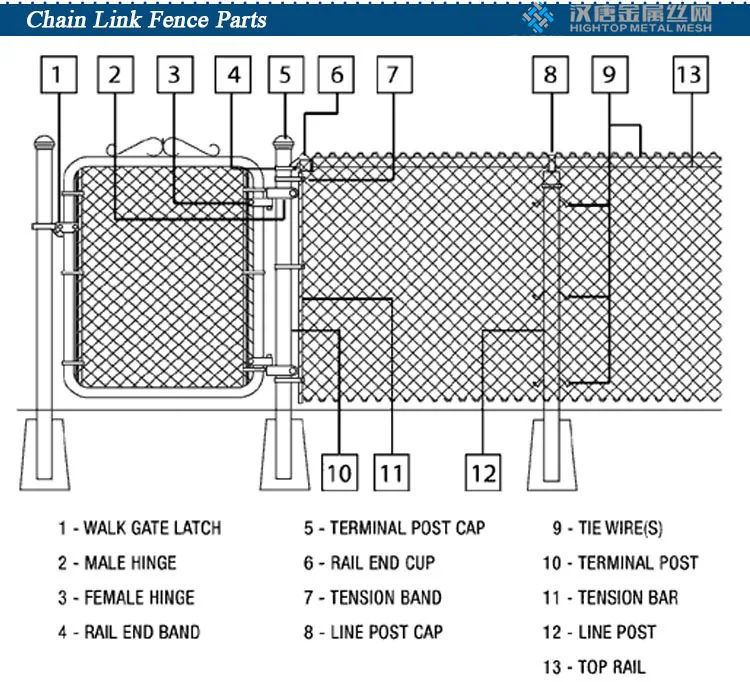 Chain Link Fence Parts

汉唐金属丝网
HIGHTOP METAL MESH

1 2 3 4 5 6 7 8 9 13

10 11 12

1 - WALK GATE LATCH
2 - MALE HINGE
3 - FEMALE HINGE
4 - RAIL END BAND

5 - TERMINAL POST CAP
6 - RAIL END CUP
7 - TENSION BAND
8 - LINE POST CAP

9 - TIE WIRE(S)
10 - TERMINAL POST
11 - TENSION BAR
12 - LINE POST
13 - TOP RAIL