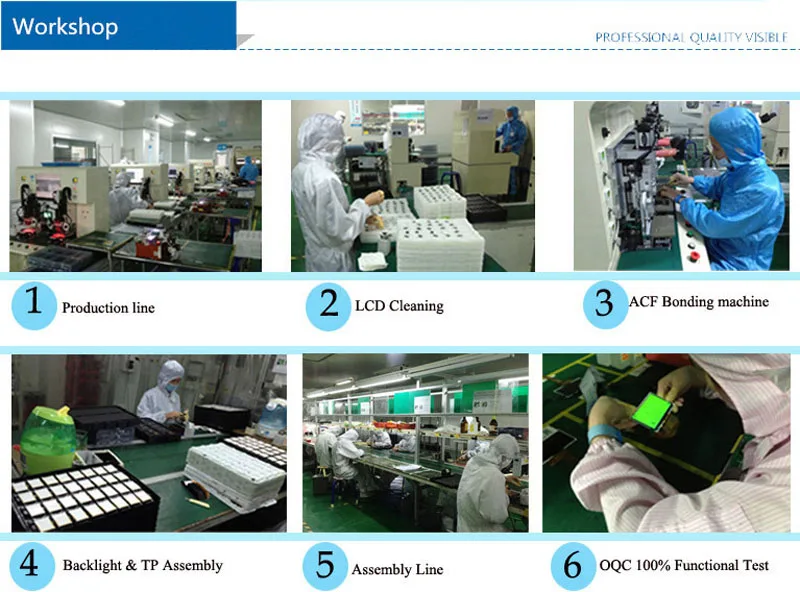 Workshop

PROFESSIONAL QUALITY VISIBLE

1 Production line

2 LCD Cleaning

3 ACF Bonding machine

4 Backlight & TP Assembly

5 Assembly Line

6 OQC 100% Functional Test