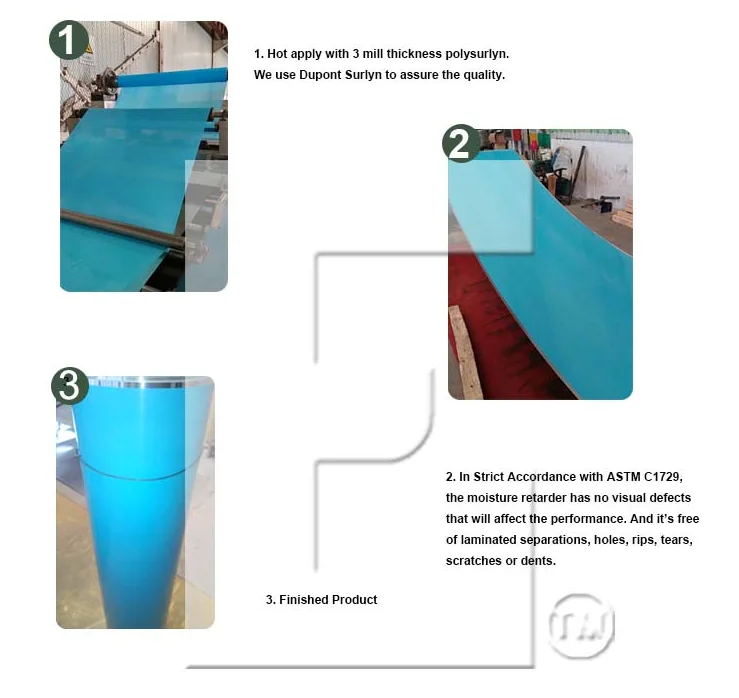 1

1. Hot apply with 3 mill thickness polysurlyn.
We use Dupont Surlyn to assure the quality.

2

3

2. In Strict Accordance with ASTM C1729, the moisture retarder has no visual defects that will affect the performance. And it's free of laminated separations, holes, rips, tears, scratches or dents.

3. Finished Product

TAI