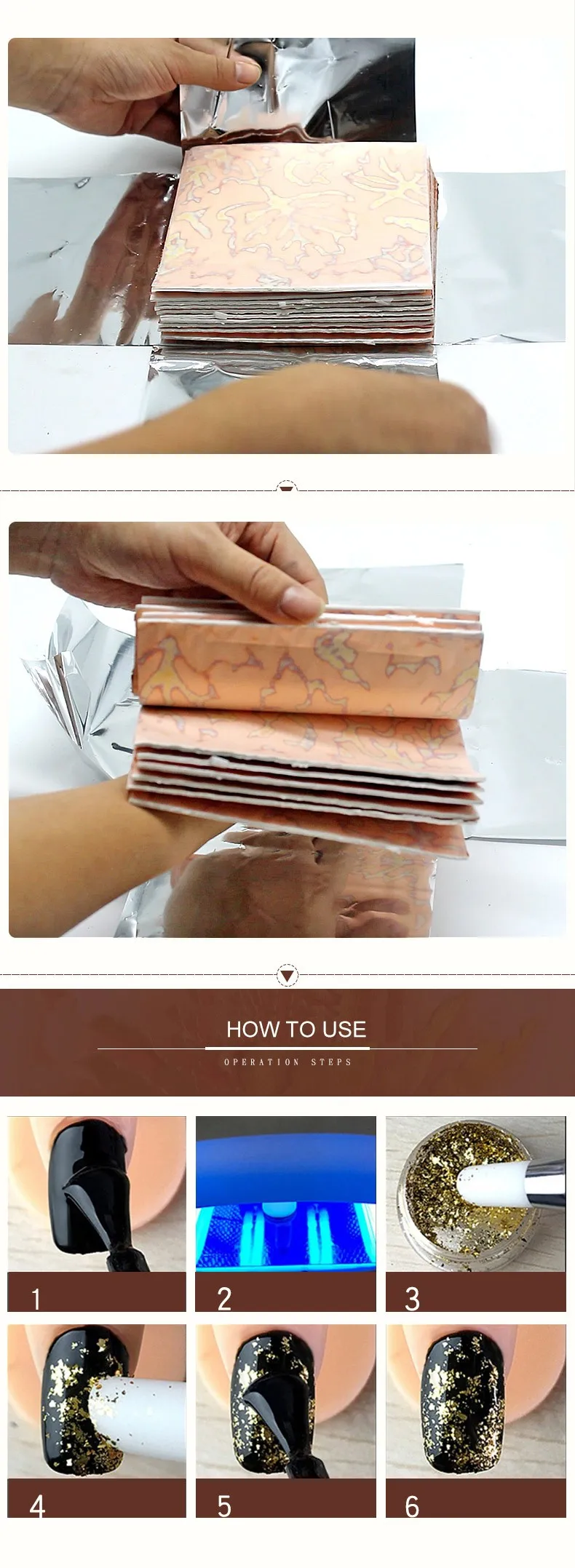 HOW TO USE

OPERATION STEPS

1

2

3

4

5

6