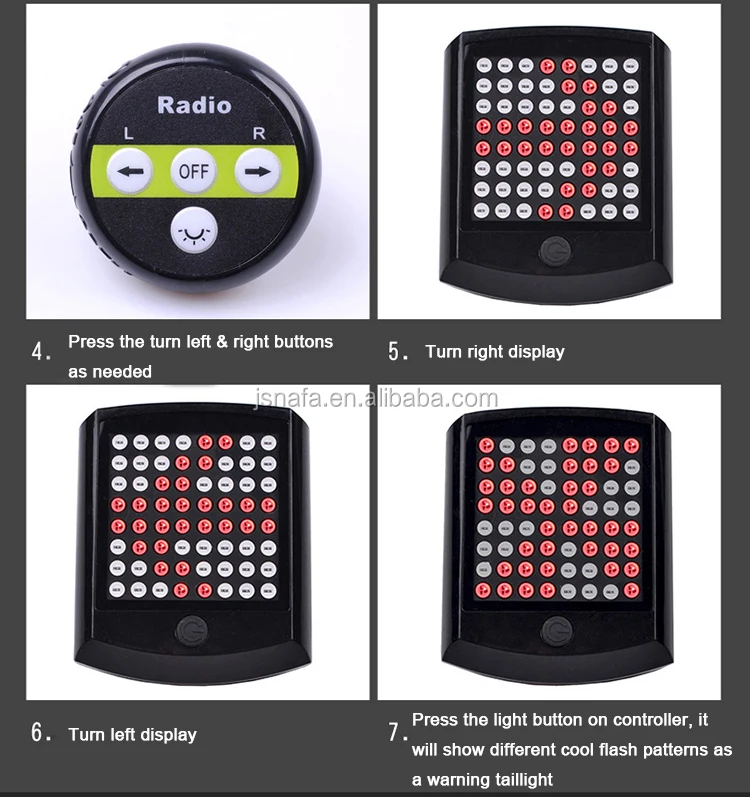 Radio

L

R

OFF

4. Press the turn left & right buttons as needed

5. Turn right display

jsnafa.en.alibaba.com

6. Turn left display

7. Press the light button on controller, it will show different cool flash patterns as a warning taillight