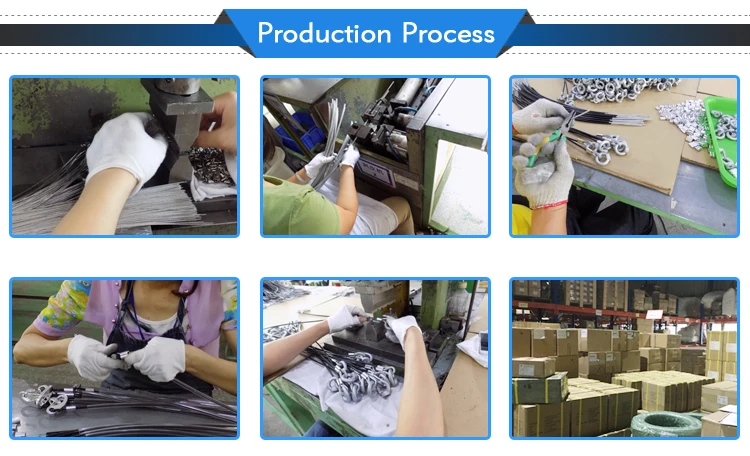 Production Process