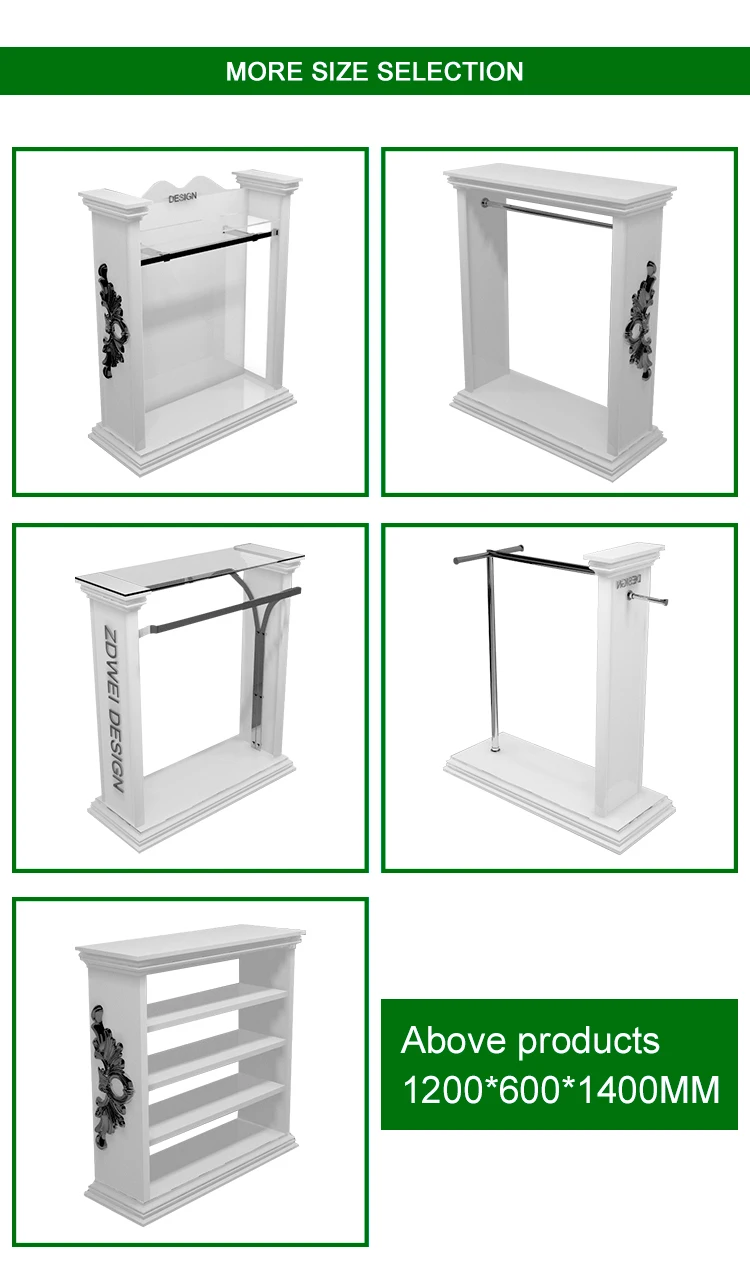 MORE SIZE SELECTION

DESIGN

ZDWEI DESIGN

DESIGN

Above products
1200*600*1400MM