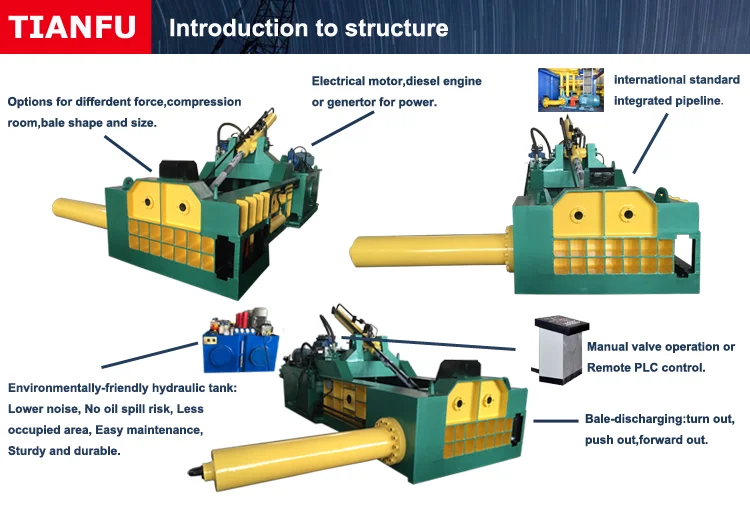 TIANFU Introduction to structure

Options for differdent force,compression room,bale shape and size.

Electrical motor,diesel engine or genertor for power.

international standard integrated pipeline.

Environmentally-friendly hydraulic tank: Lower noise, No oil spill risk, Less occupied area, Easy maintenance, Sturdy and durable.

Manual valve operation or Remote PLC control.

Bale-discharging:turn out, push out,forward out.