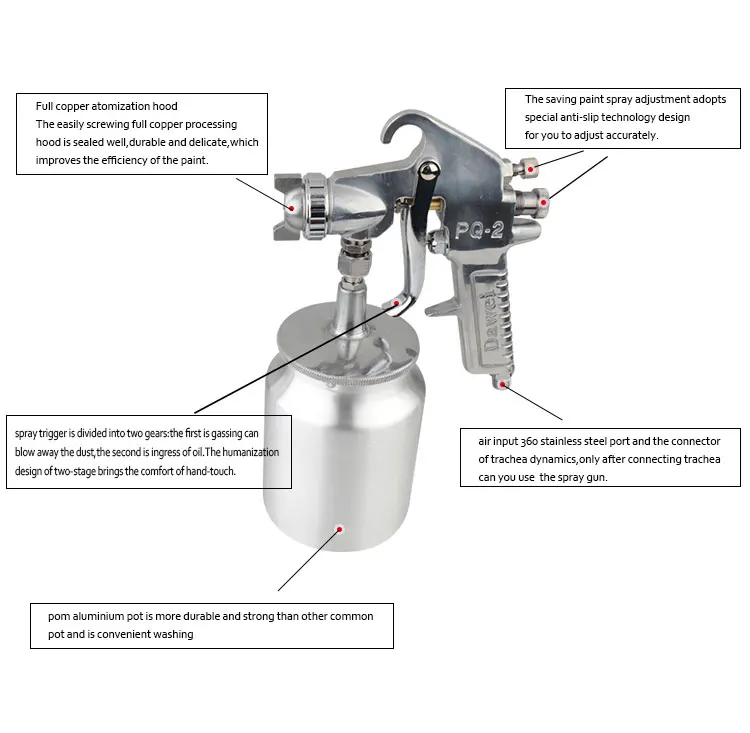 Full copper atomization hood
The easily screwing full copper processing hood is sealed well,durable and delicate,which improves the efficiency of the paint.

The saving paint spray adjustment adopts special anti-slip technology design for you to adjust accurately.

PQ-2

Dawei

spray trigger is divided into two gears:the first is gassing can blow away the dust,the second is ingress of oil.The humanization design of two-stage brings the comfort of hand-touch.

air input 360 stainless steel port and the connector of trachea dynamics,only after connecting trachea can you use the spray gun.

pom aluminium pot is more durable and strong than other common pot and is convenient washing