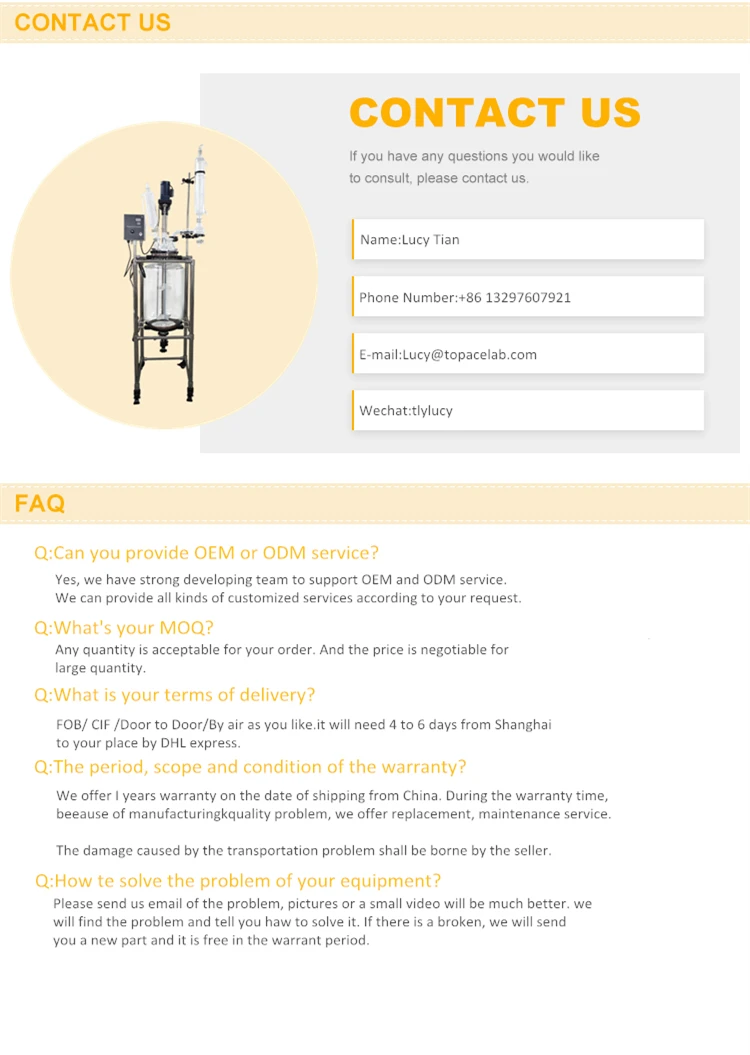 CONTACT US

CONTACT US

If you have any questions you would like to consult, please contact us.

Name:Lucy Tian

Phone Number:+86 13297607921

E-mail:Lucy@topacelab.com

Wechat:tlylucy

FAQ

Q:Can you provide OEM or ODM service?

Yes, we have strong developing team to support OEM and ODM service. We can provide all kinds of customized services according to your request.

Q:What's your MOQ?

Any quantity is acceptable for your order. And the price is negotiable for large quantity.

Q:What is your terms of delivery?

FOB/ CIF /Door to Door/By air as you like.it will need 4 to 6 days from Shanghai to your place by DHL express.

Q:The period, scope and condition of the warranty?

We offer I years warranty on the date of shipping from China. During the warranty time, beeause of manufacturingkquality problem, we offer replacement, maintenance service.

The damage caused by the transportation problem shall be borne by the seller.

Q:How te solve the problem of your equipment?

Please send us email of the problem, pictures or a small video will be much better. we will find the problem and tell you haw to solve it. If there is a broken, we will send you a new part and it is free in the warrant period.