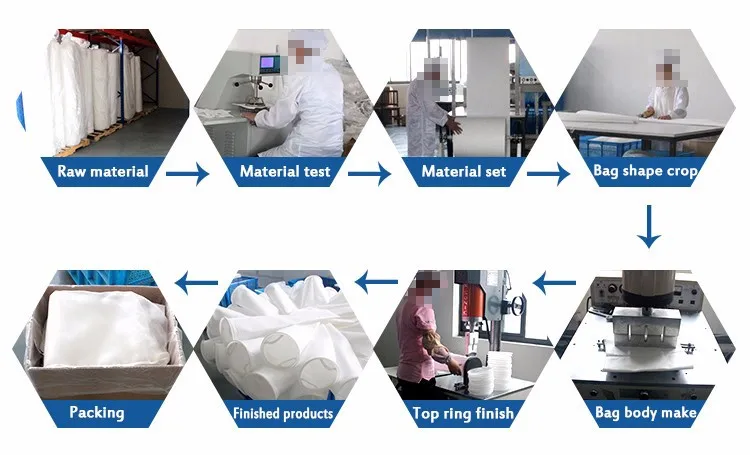 Raw material
Material test
Material set
Bag shape crop
Bag body make
Top ring finish
Finished products
Packing