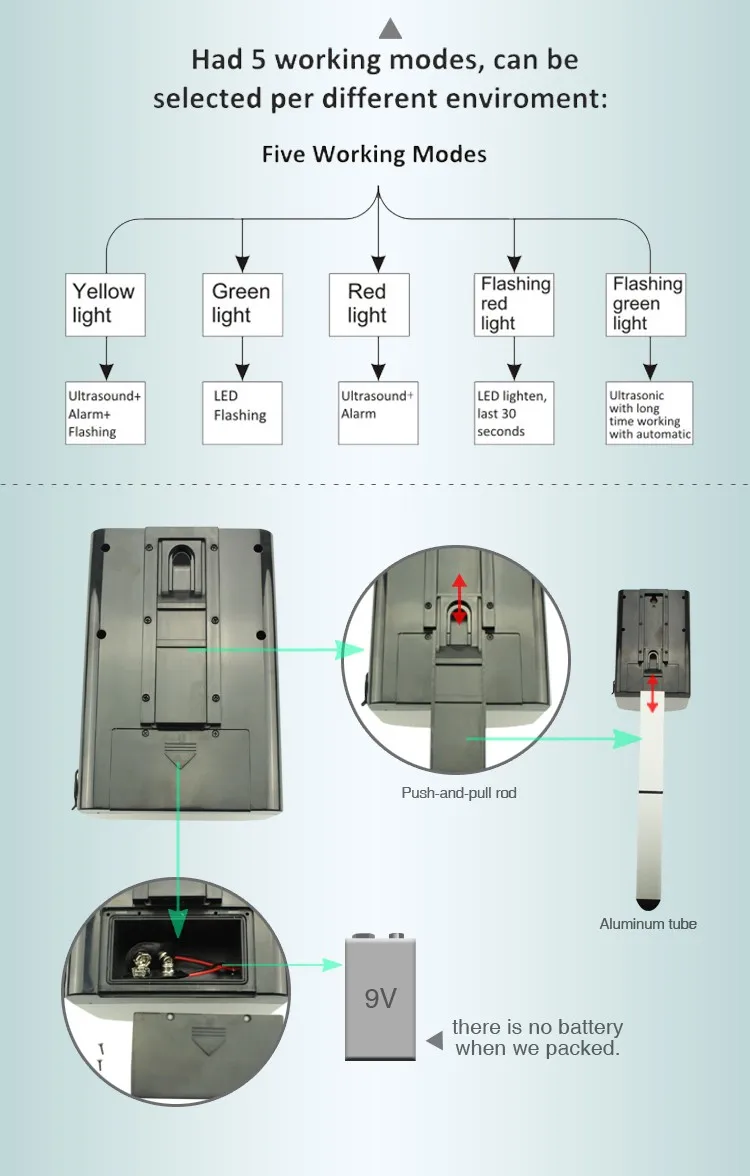 Had 5 working modes, can be selected per different enviroment:

Five Working Modes

Yellow light

Green light

Red light

Flashing red light

Flashing green light

Ultrasound+ Alarm+ Flashing

LED Flashing

Ultrasound+ Alarm

LED lighten, last 30 seconds

Ultrasonic with long time working with automatic

Push-and-pull rod

Aluminum tube

9V

there is no battery when we packed.