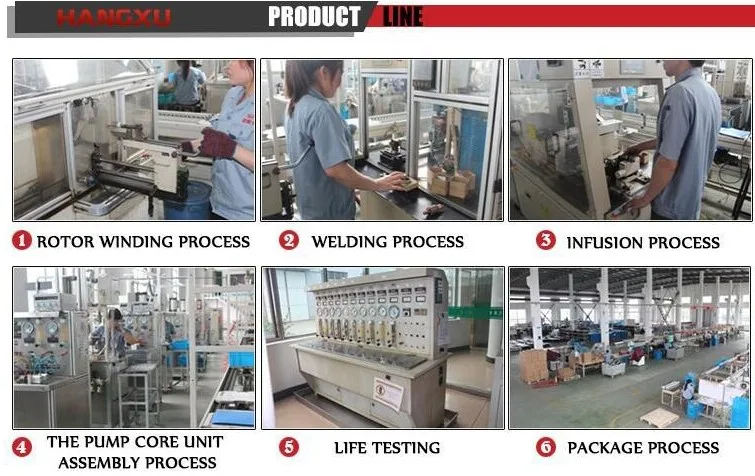 HANGXU PRODUCT LINE

1 ROTOR WINDING PROCESS

2 WELDING PROCESS

3 INFUSION PROCESS

4 THE PUMP CORE UNIT ASSEMBLY PROCESS

5 LIFE TESTING

6 PACKAGE PROCESS