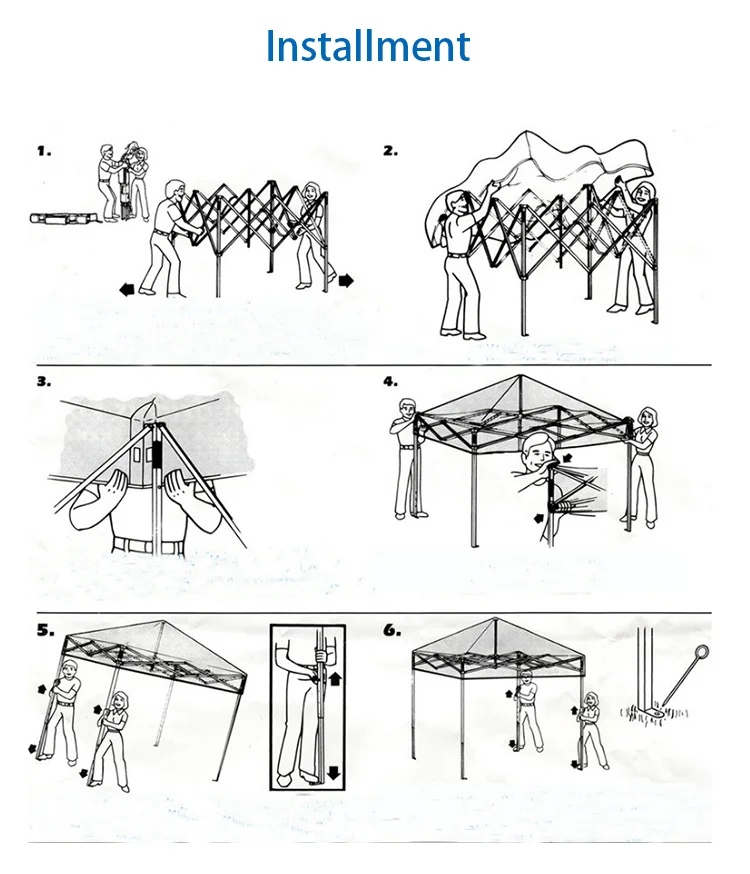 Installment

1.

2.

3.

4.

5.

6.