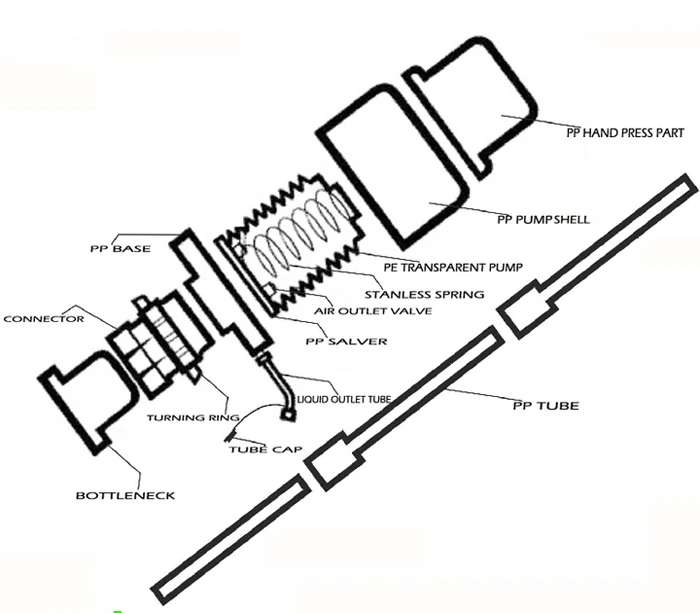 PP HAND PRESS PART
PP PUMP SHELL
PP BASE
PE TRANSPARENT PUMP
STANLESS SPRING
AIR OUTLET VALVE
CONNECTOR
PP SALVER
LIQUID OUTLET TUBE
PP TUBE
TURNING RING
TUBE CAP
BOTTLENECK