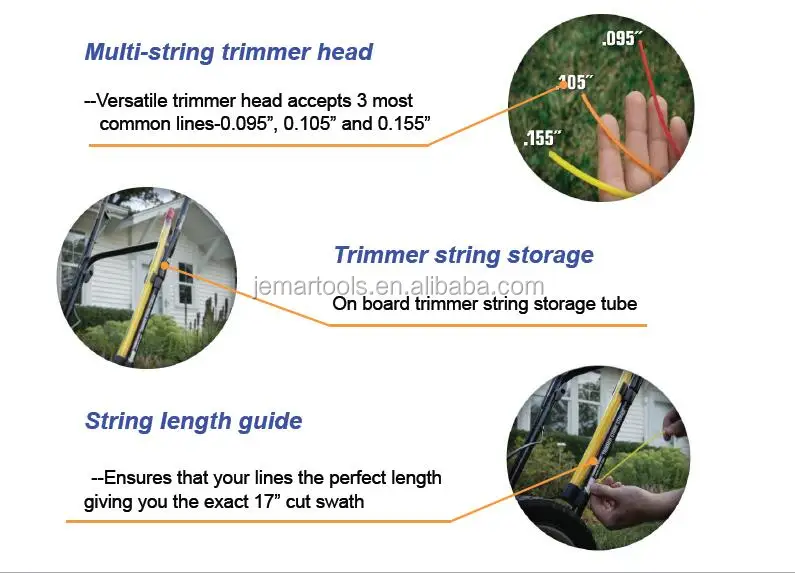 Multi-string trimmer head

--Versatile trimmer head accepts 3 most common lines-0.095", 0.105" and 0.155"

.095"

.105"

.155"

Trimmer string storage

jemartools.en.alibaba.com

On board trimmer string storage tube

String length guide

--Ensures that your lines the perfect length giving you the exact 17" cut swath