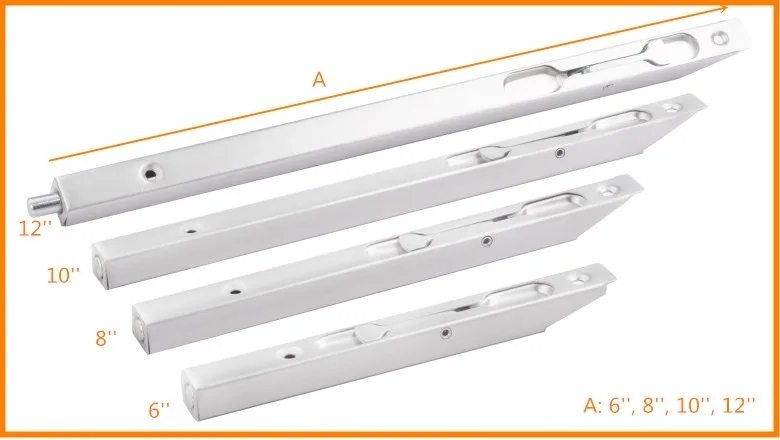 A

12''

10''

8''

6''

A: 6'', 8'', 10'', 12''