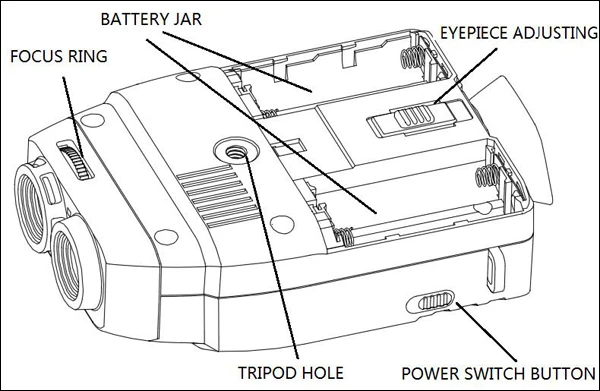 BATTERY JAR
EYEPIECE ADJUSTING
FOCUS RING
TRIPOD HOLE
POWER SWITCH BUTTON