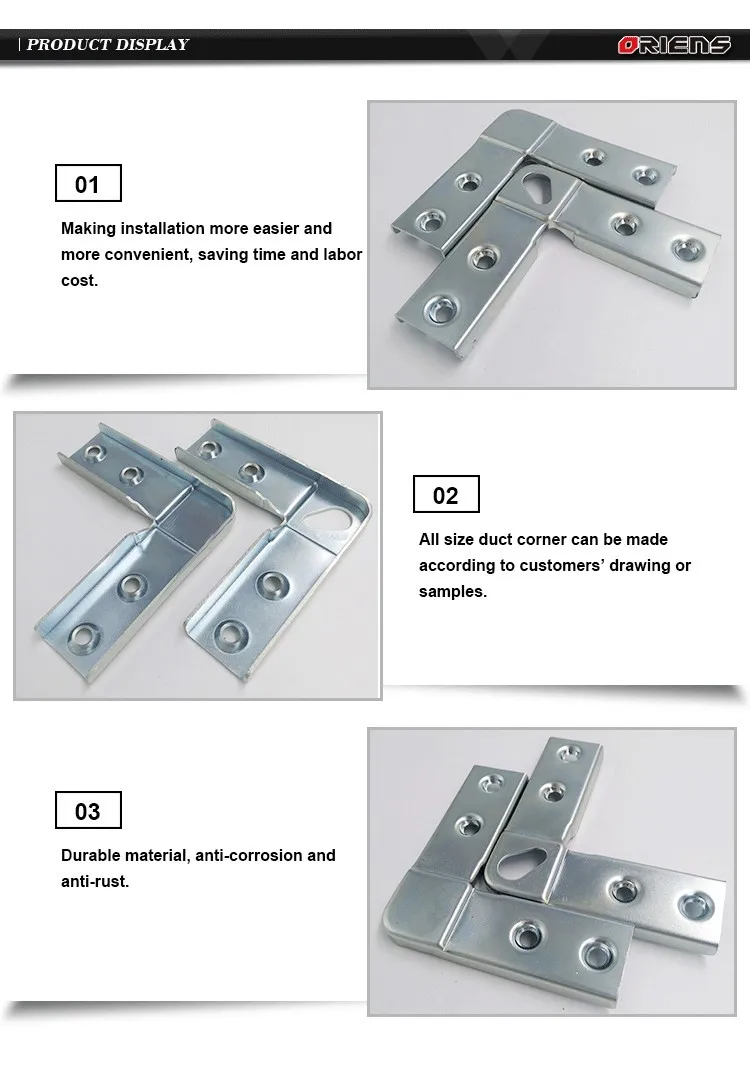 PRODUCT DISPLAY

ORIENS

01

Making installation more easier and more convenient, saving time and labor cost.

02

All size duct corner can be made according to customers' drawing or samples.

03

Durable material, anti-corrosion and anti-rust.