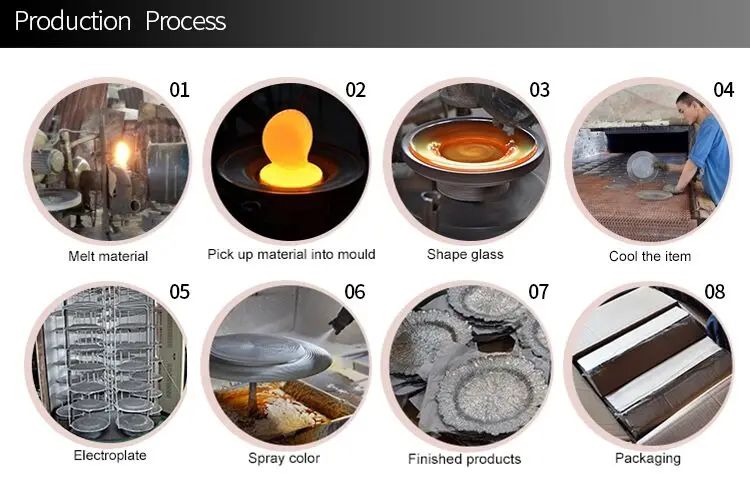 Production Process

01
Melt material

02
Pick up material into mould

03
Shape glass

04
Cool the item

05
Electroplate

06
Spray color

07
Finished products

08
Packaging