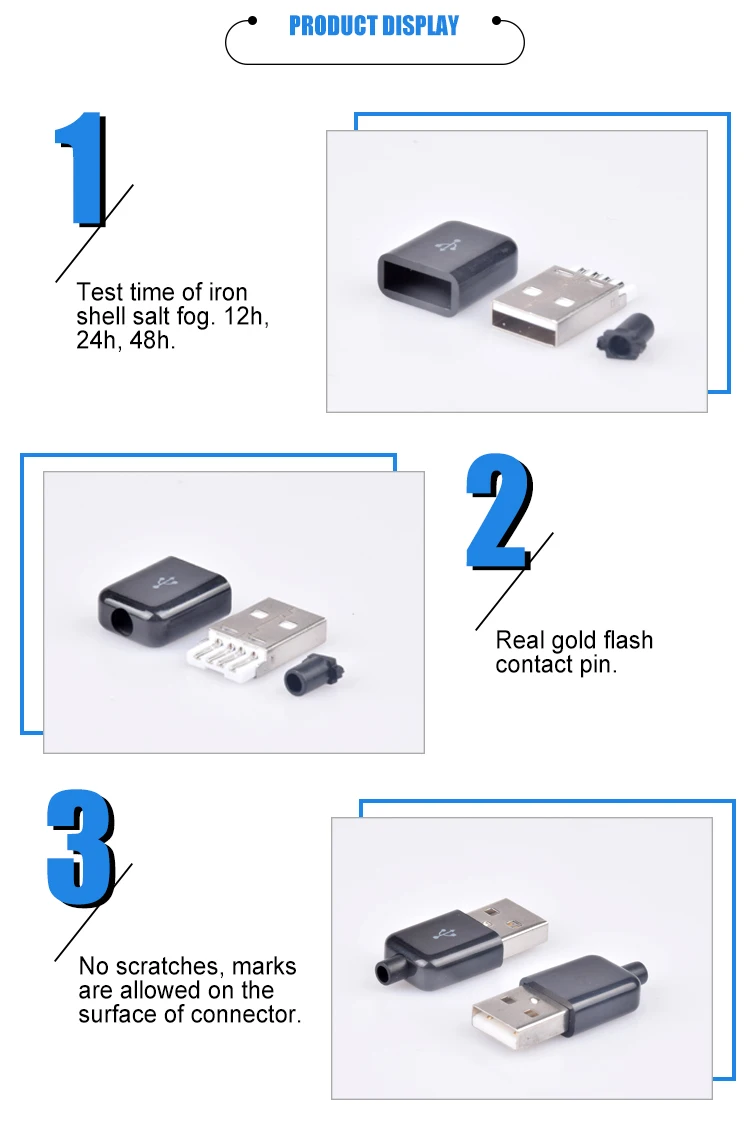 PRODUCT DISPLAY

1

Test time of iron shell salt fog. 12h, 24h, 48h.

2

Real gold flash contact pin.

3

No scratches, marks are allowed on the surface of connector.