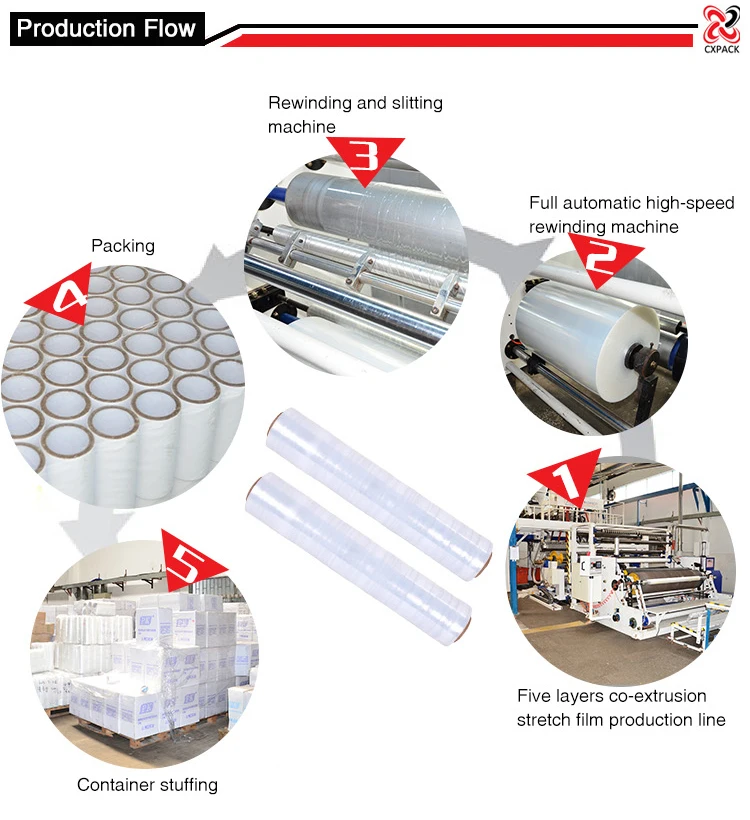 Production Flow

CXPACK

Rewinding and slitting machine

3

Full automatic high-speed rewinding machine

2

Packing

4

1

5

Five layers co-extrusion stretch film production line

Container stuffing