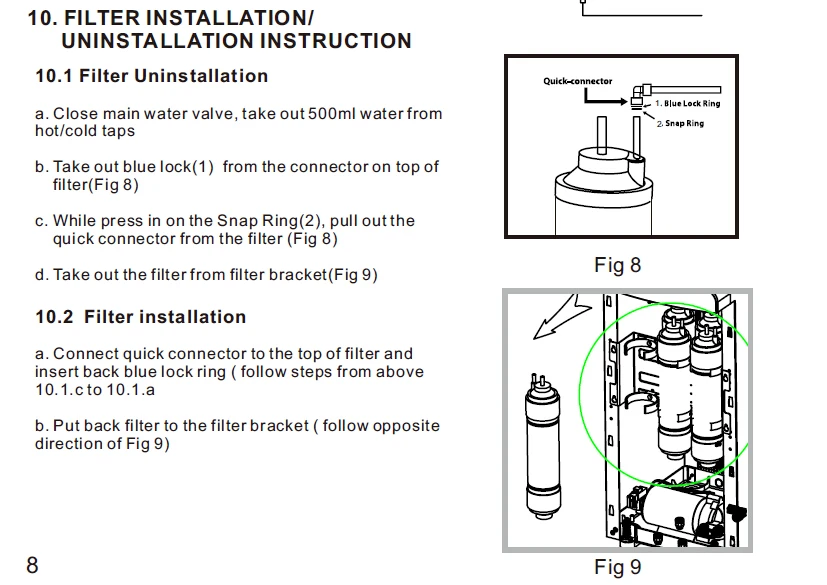 10. FILTER INSTALLATION/
UNINSTALLATION INSTRUCTION

10.1 Filter Uninstallation

a. Close main water valve, take out 500ml water from hot/cold taps

b. Take out blue lock(1) from the connector on top of filter(Fig 8)

c. While press in on the Snap Ring(2), pull out the quick connector from the filter (Fig 8)

d. Take out the filter from filter bracket(Fig 9)

10.2 Filter installation

a. Connect quick connector to the top of filter and insert back blue lock ring ( follow steps from above 10.1.c to 10.1.a

b. Put back filter to the filter bracket ( follow opposite direction of Fig 9)

8

Quick-connector
1. Blue Lock Ring
2. Snap Ring

Fig 8

Fig 9