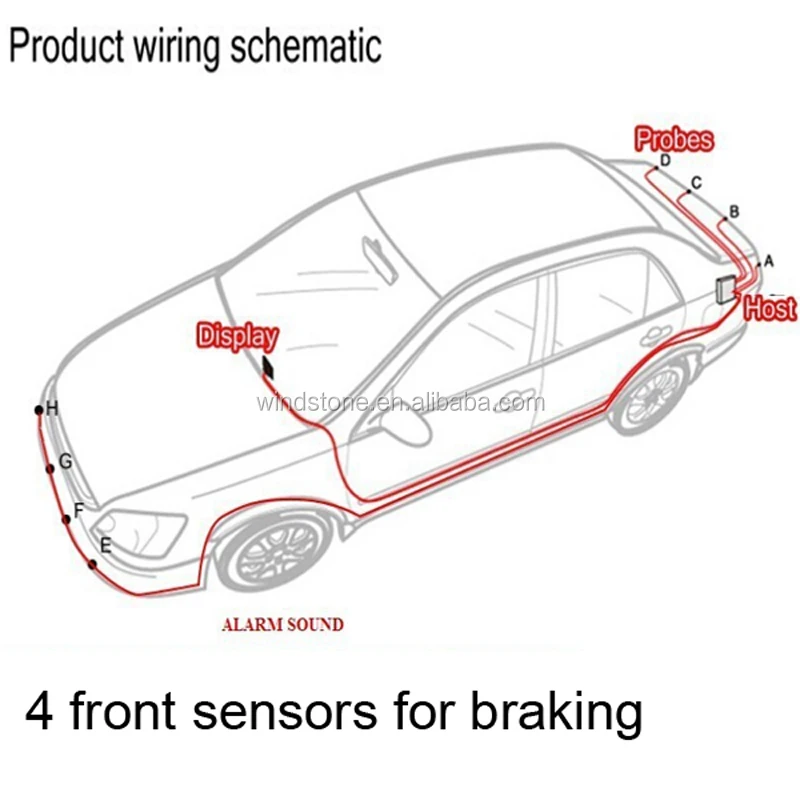 Product wiring schematic

Probes
D
C
B
A
Host
Display
windstone.en.alibaba.com
H
G
F
E

ALARM SOUND

4 front sensors for braking