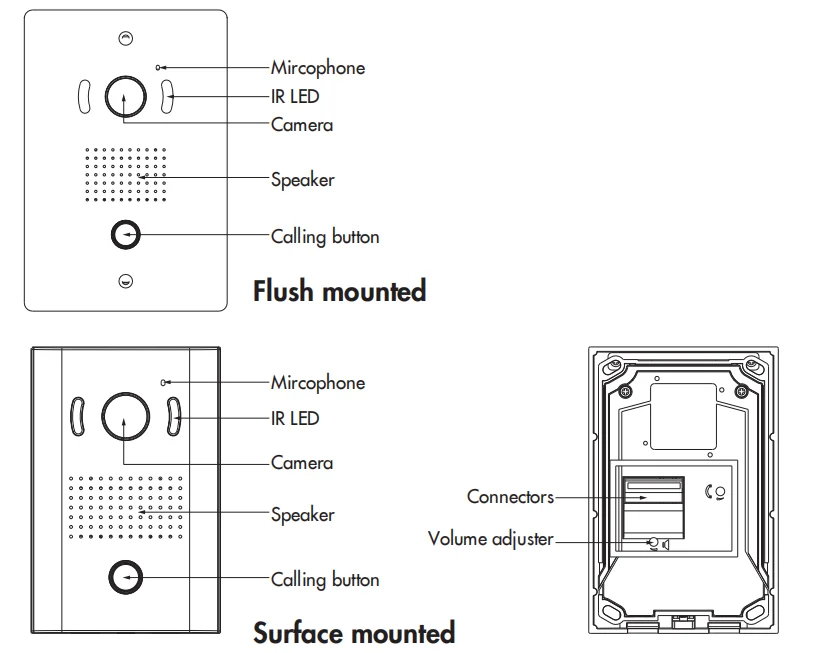 Mircophone
IR LED
Camera
Speaker
Calling button
Flush mounted

Mircophone
IR LED
Camera
Speaker
Calling button
Surface mounted

Connectors
Volume adjuster