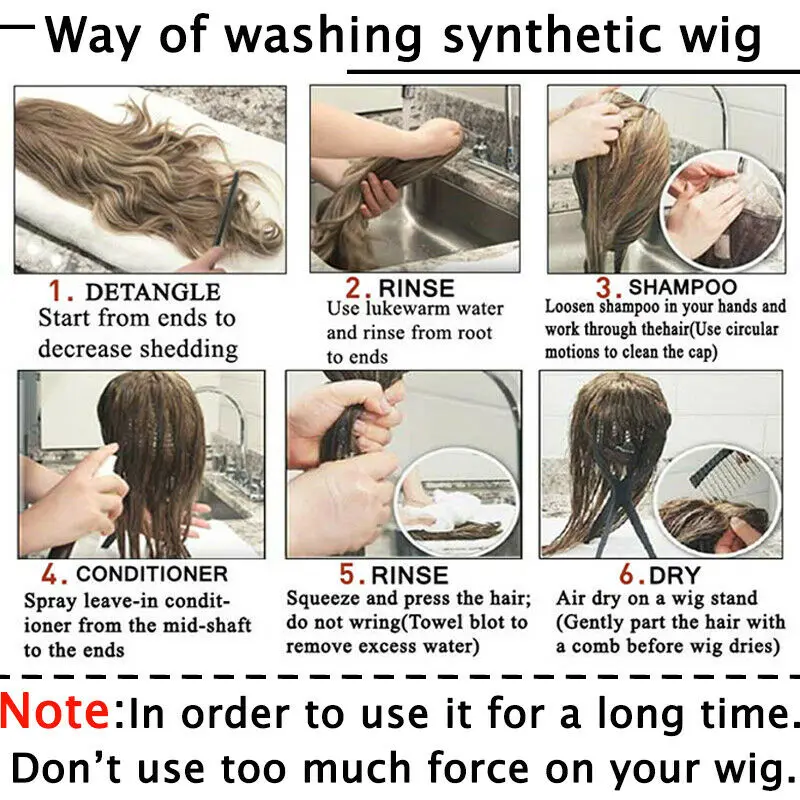 Way of washing synthetic wig

1. DETANGLE
Start from ends to decrease shedding

2. RINSE
Use lukewarm water and rinse from root to ends

3. SHAMPOO
Loosen shampoo in your hands and work through thehair(Use circular motions to clean the cap)

4. CONDITIONER
Spray leave-in conditioner from the mid-shaft to the ends

5. RINSE
Squeeze and press the hair; do not wring(Towel blot to remove excess water)

6. DRY
Air dry on a wig stand (Gently part the hair with a comb before wig dries)

Note:In order to use it for a long time. Don't use too much force on your wig.