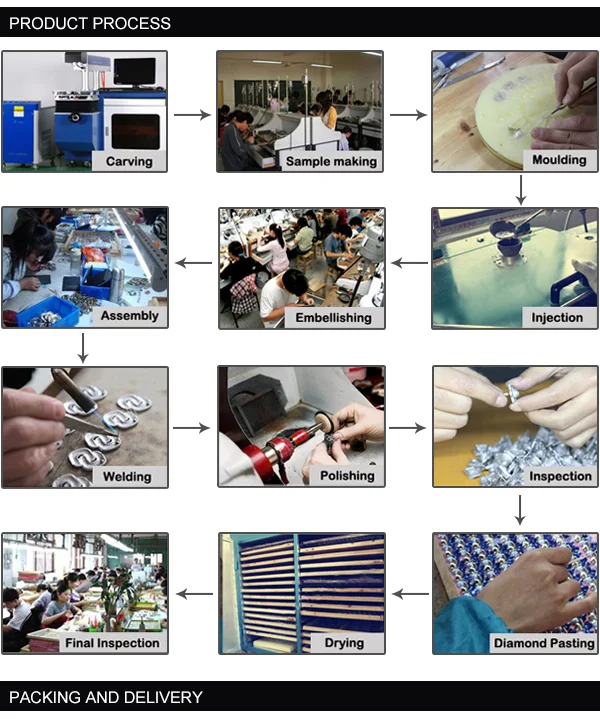 PRODUCT PROCESS

Carving

Sample making

Moulding

Injection

Embellishing

Assembly

Welding

Polishing

Inspection

Diamond Pasting

Drying

Final Inspection

PACKING AND DELIVERY