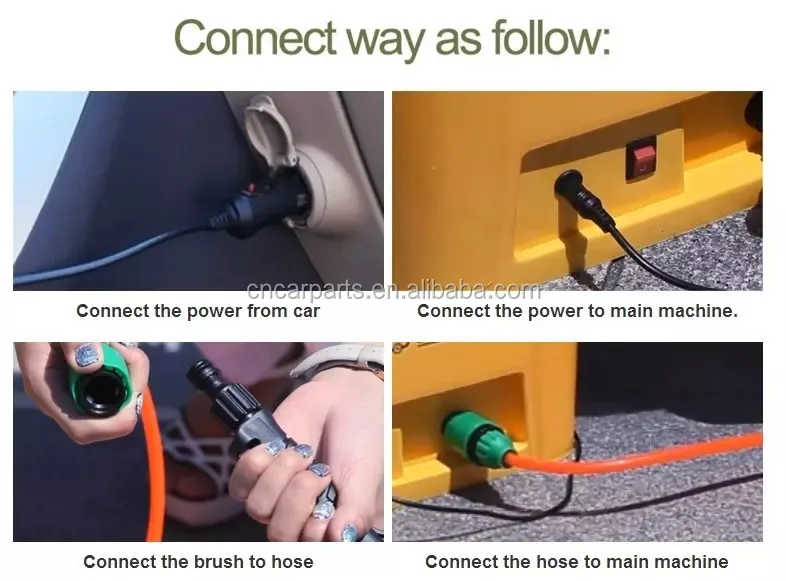 Connect way as follow:

cncarparts.en.alibaba.com

Connect the power from car

Connect the power to main machine.

Connect the brush to hose

Connect the hose to main machine