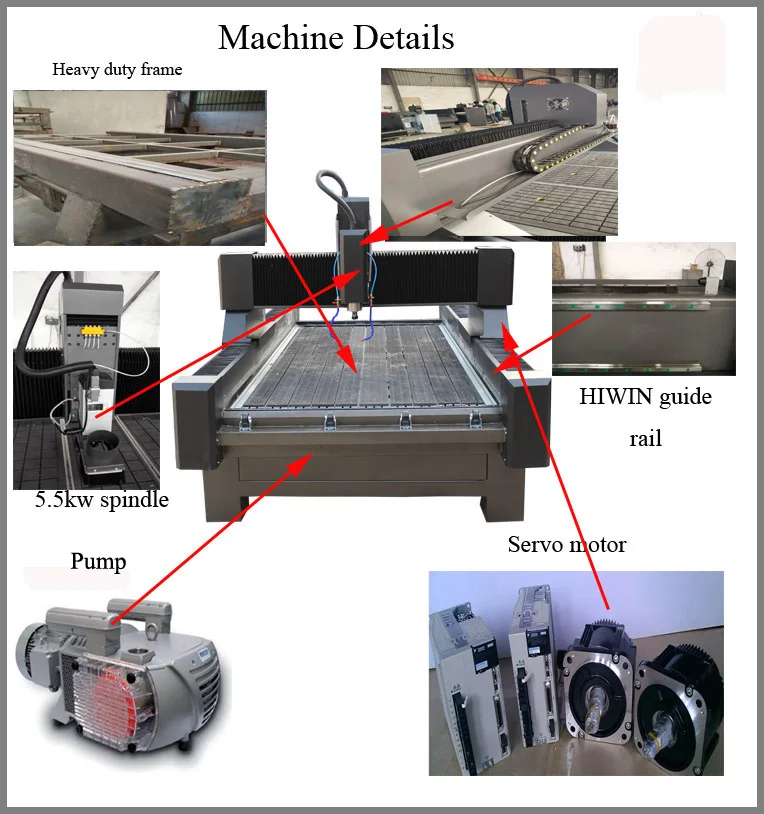 Machine Details

Heavy duty frame

HIWIN guide rail

5.5kw spindle

Pump

Servo motor