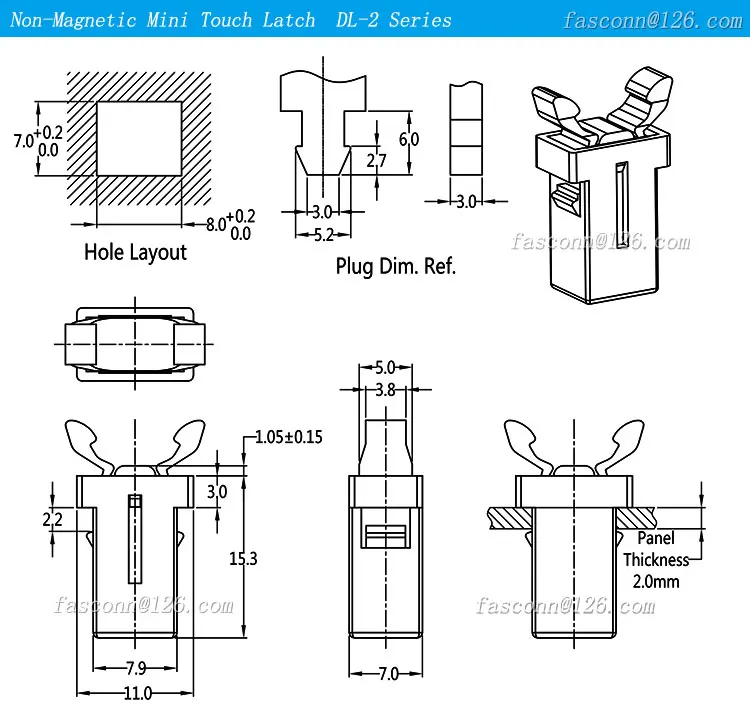 Non-Magnetic Mini Touch Latch DL-2 Series fasconn@126.com

$7.0^{+0.2}_{0.0}$

$8.0^{+0.2}_{0.0}$

Hole Layout

6.0

2.7

3.0

5.2

3.0

Plug Dim. Ref.

fasconn@126.com

5.0

3.8

1.05±0.15

3.0

2.2

15.3

7.9

11.0

7.0

Panel Thickness 2.0mm

fasconn@126.com

fasconn@126.com