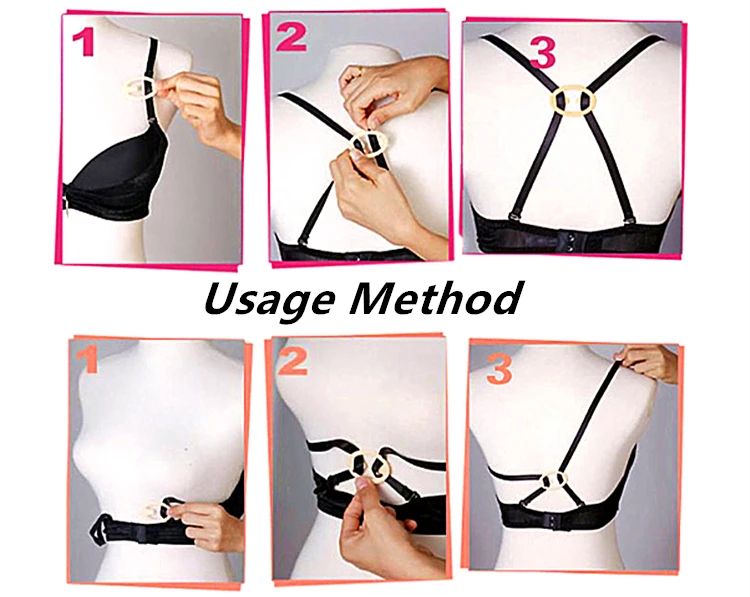 1

2

3

Usage Method

1

2

3