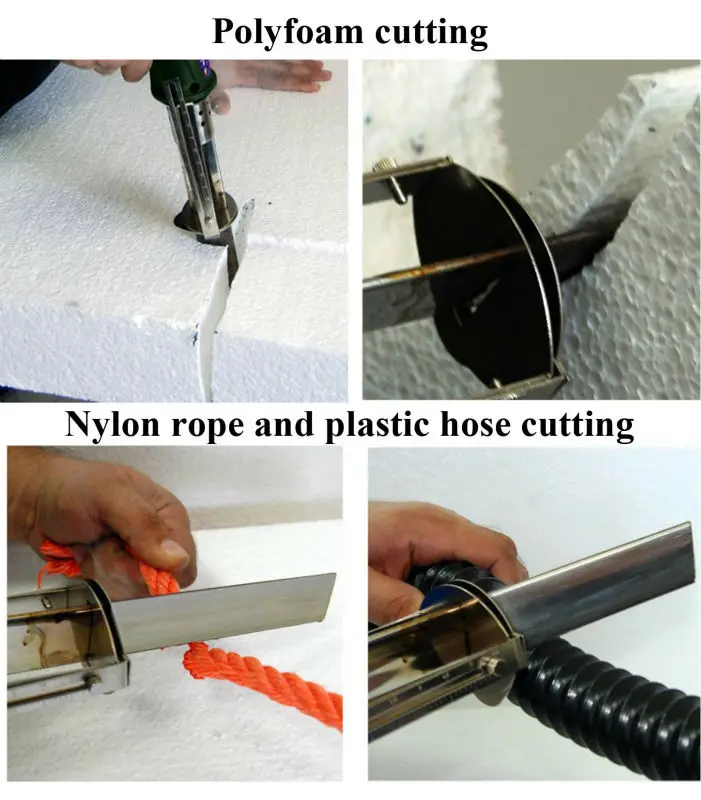 Polyfoam cutting

Nylon rope and plastic hose cutting