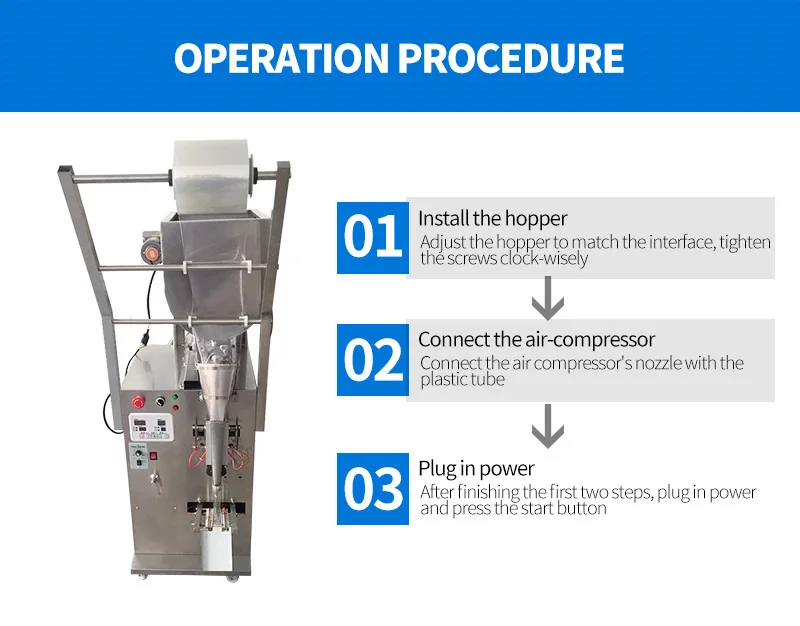 OPERATION PROCEDURE

01
Install the hopper
Adjust the hopper to match the interface, tighten the screws clock-wisely

02
Connect the air-compressor
Connect the air compressor's nozzle with the plastic tube

03
Plug in power
After finishing the first two steps, plug in power and press the start button