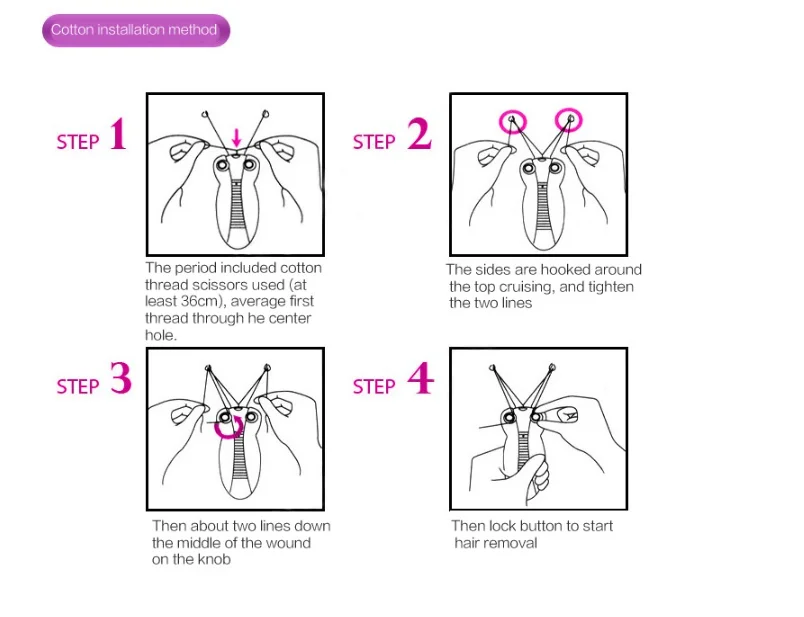 Cotton installation method

STEP 1

The period included cotton thread scissors used (at least 36cm), average first thread through he center hole.

STEP 2

The sides are hooked around the top cruising, and tighten the two lines

STEP 3

Then about two lines down the middle of the wound on the knob

STEP 4

Then lock button to start hair removal