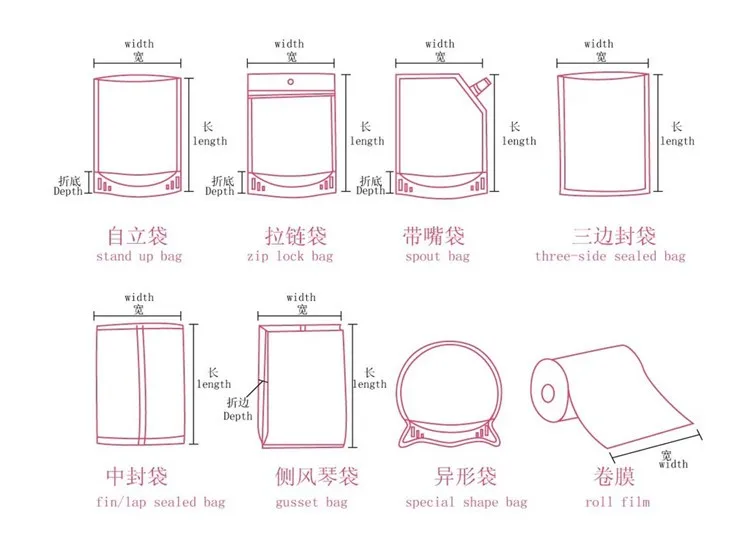 width
宽
长
length
折底
Depth

自立袋
stand up bag

width
宽
长
length
折底
Depth

拉链袋
zip lock bag

width
宽
长
length
折底
Depth

带嘴袋
spout bag

width
宽
长
length

三边封袋
three-side sealed bag

width
宽
长
length

中封袋
fin/lap sealed bag

width
宽
长
length
折边
Depth

侧风琴袋
gusset bag

异形袋
special shape bag

宽
width

卷膜
roll film