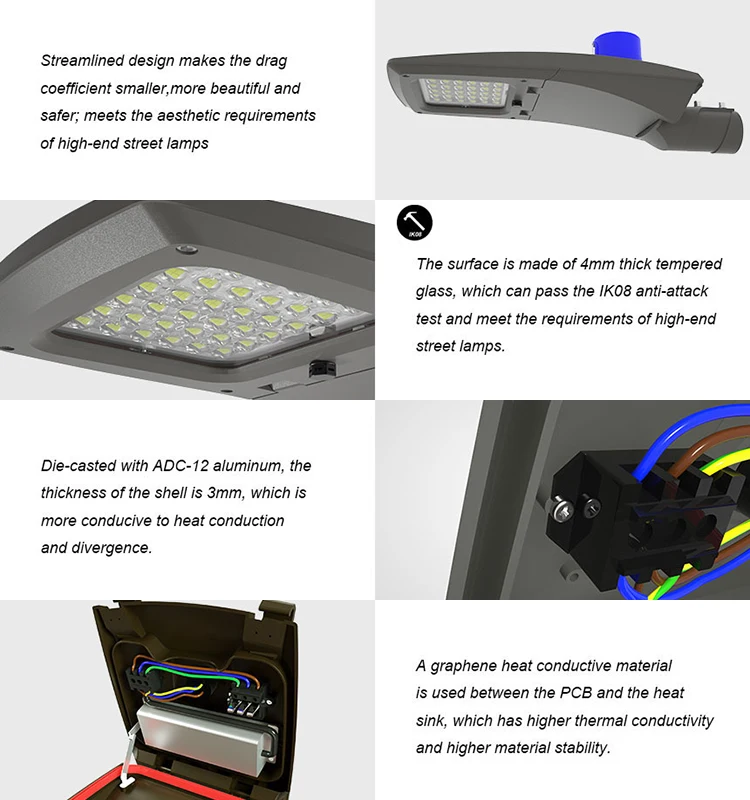 Streamlined design makes the drag coefficient smaller,more beautiful and safer; meets the aesthetic requirements of high-end street lamps

IK08

The surface is made of 4mm thick tempered glass, which can pass the IK08 anti-attack test and meet the requirements of high-end street lamps.

Die-casted with ADC-12 aluminum, the thickness of the shell is 3mm, which is more conducive to heat conduction and divergence.

A graphene heat conductive material is used between the PCB and the heat sink, which has higher thermal conductivity and higher material stability.