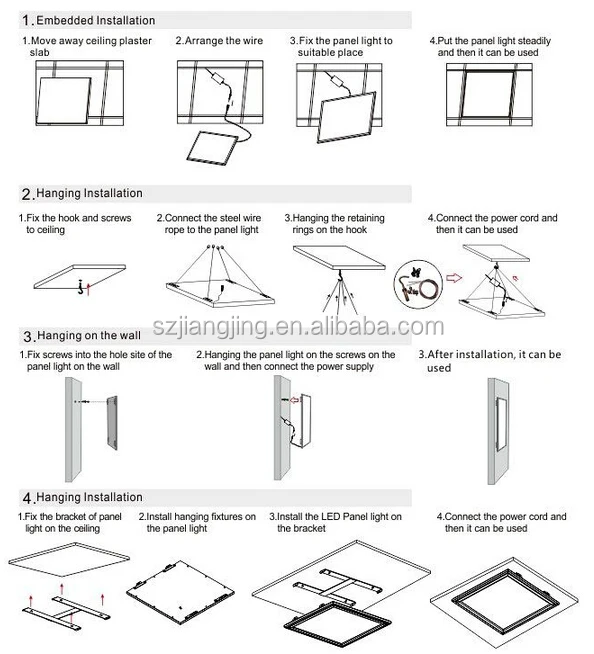 1. Embedded Installation

1.Move away ceiling plaster slab

2.Arrange the wire

3.Fix the panel light to suitable place

4.Put the panel light steadily and then it can be used

2. Hanging Installation

1.Fix the hook and screws to ceiling

2.Connect the steel wire rope to the panel light

3.Hanging the retaining rings on the hook

4.Connect the power cord and then it can be used

szjiangjing.en.alibaba.com

3. Hanging on the wall

1.Fix screws into the hole site of the panel light on the wall

2.Hanging the panel light on the screws on the wall and then connect the power supply

3.After installation, it can be used

4. Hanging Installation

1.Fix the bracket of panel light on the ceiling

2.Install hanging fixtures on the panel light

3.Install the LED Panel light on the bracket

4.Connect the power cord and then it can be used